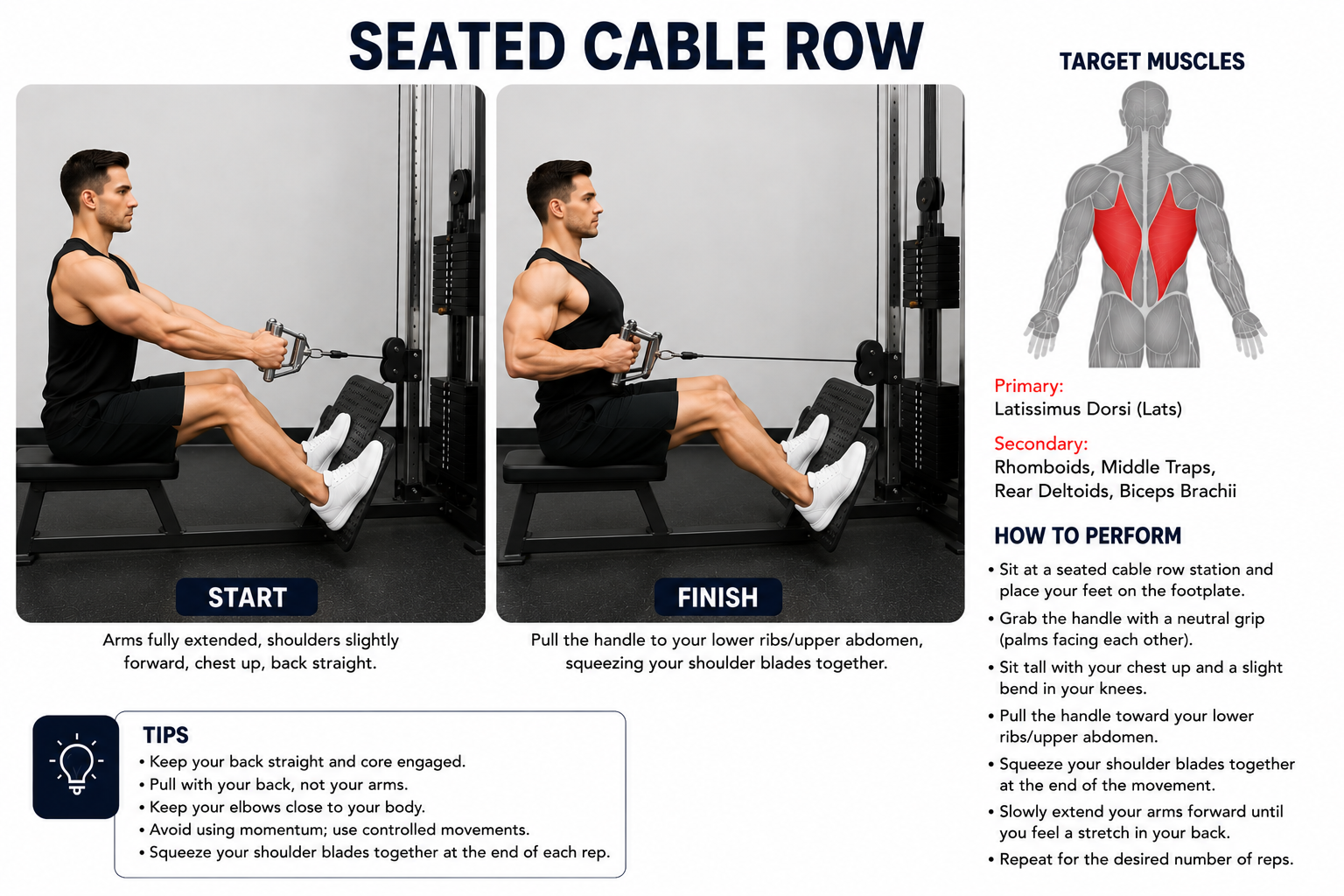 SEATED CABLE ROW

START

Arms fully extended, shoulders slightly forward, chest up, back straight.

FINISH

Pull the handle to your lower ribs/upper abdomen, squeezing your shoulder blades together.

TIPS
• Keep your back straight and core engaged.
• Pull with your back, not your arms.
• Keep your elbows close to your body.
• Avoid using momentum; use controlled movements.
• Squeeze your shoulder blades together at the end of each rep.

TARGET MUSCLES

Primary:
Latissimus Dorsi (Lats)

Secondary:
Rhomboids, Middle Traps, Rear Deltoids, Biceps Brachii

HOW TO PERFORM
• Sit at a seated cable row station and place your feet on the footplate.
• Grab the handle with a neutral grip (palms facing each other).
• Sit tall with your chest up and a slight bend in your knees.
• Pull the handle toward your lower ribs/upper abdomen.
• Squeeze your shoulder blades together at the end of the movement.
• Slowly extend your arms forward until you feel a stretch in your back.
• Repeat for the desired number of reps.